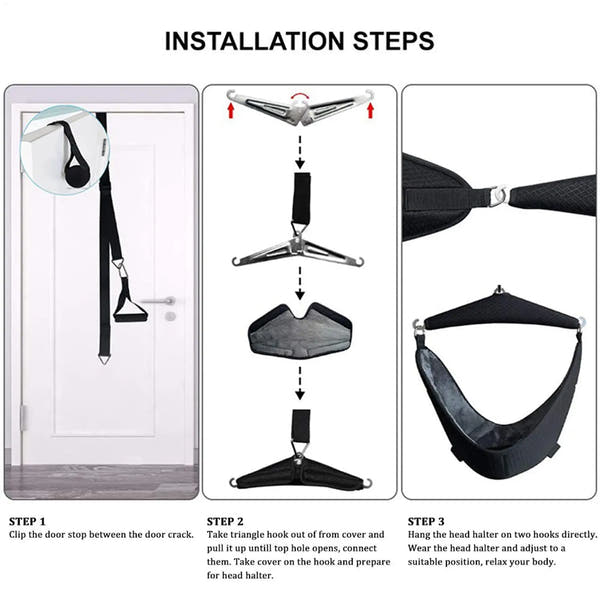 INSTALLATION STEPS

STEP 1
Clip the door stop between the door crack.

STEP 2
Take triangle hook out of from cover and pull it up untill top hole opens, connect them. Take cover on the hook and prepare for head halter.

STEP 3
Hang the head halter on two hooks directly. Wear the head halter and adjust to a suitable position, relax your body.